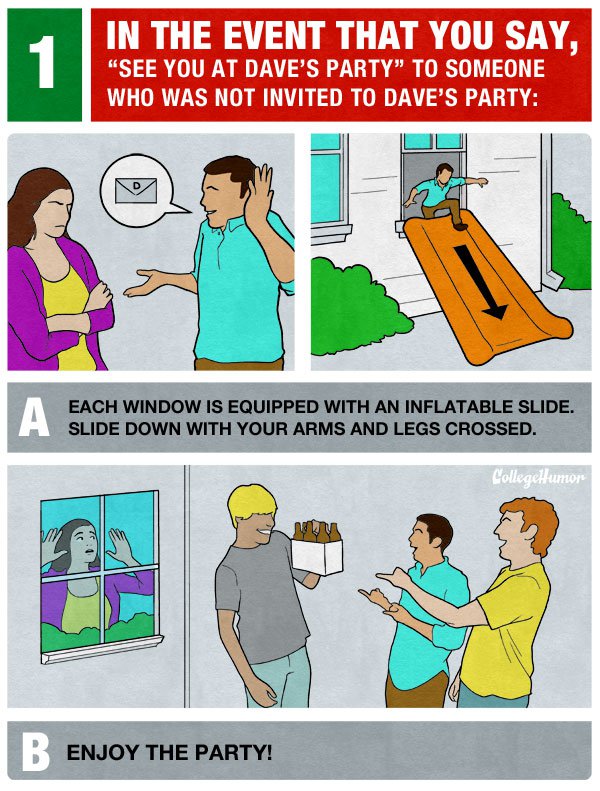 1

IN THE EVENT THAT YOU SAY, "SEE YOU AT DAVE'S PARTY" TO SOMEONE WHO WAS NOT INVITED TO DAVE'S PARTY:

D

A EACH WINDOW IS EQUIPPED WITH AN INFLATABLE SLIDE. SLIDE DOWN WITH YOUR ARMS AND LEGS CROSSED.

CollegeHumor

B ENJOY THE PARTY!