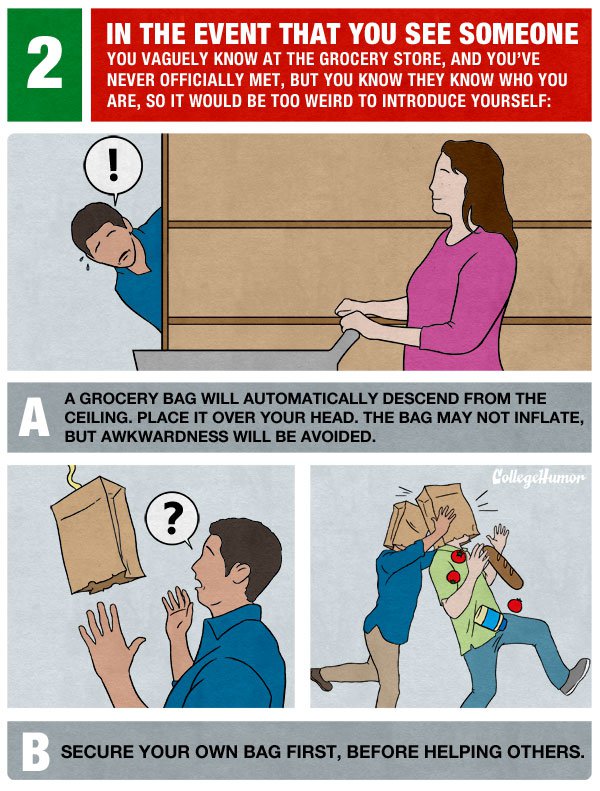 2

IN THE EVENT THAT YOU SEE SOMEONE YOU VAGUELY KNOW AT THE GROCERY STORE, AND YOU'VE NEVER OFFICIALLY MET, BUT YOU KNOW THEY KNOW WHO YOU ARE, SO IT WOULD BE TOO WEIRD TO INTRODUCE YOURSELF:

!

A A GROCERY BAG WILL AUTOMATICALLY DESCEND FROM THE CEILING. PLACE IT OVER YOUR HEAD. THE BAG MAY NOT INFLATE, BUT AWKWARDNESS WILL BE AVOIDED.

?

CollegeHumor

B SECURE YOUR OWN BAG FIRST, BEFORE HELPING OTHERS.