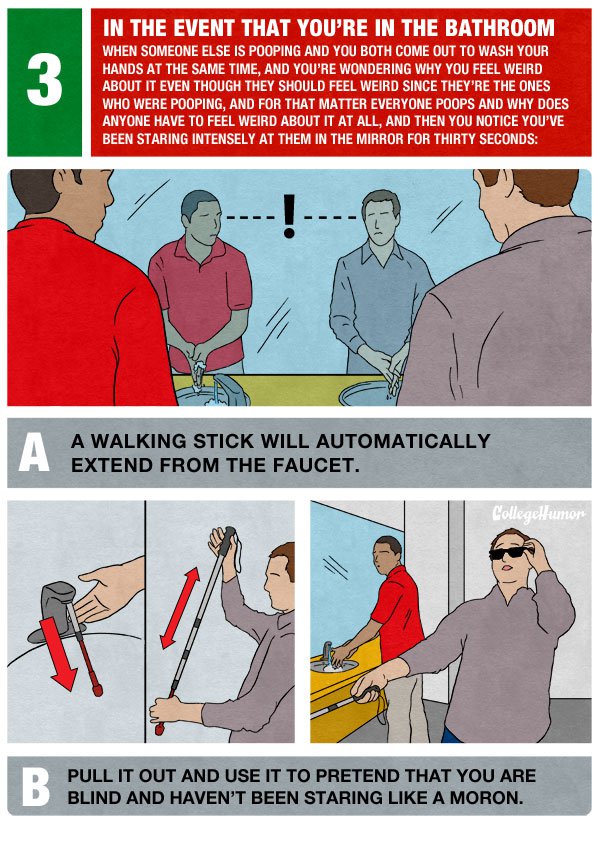 3

IN THE EVENT THAT YOU'RE IN THE BATHROOM

WHEN SOMEONE ELSE IS POOPING AND YOU BOTH COME OUT TO WASH YOUR HANDS AT THE SAME TIME, AND YOU'RE WONDERING WHY YOU FEEL WEIRD ABOUT IT EVEN THOUGH THEY SHOULD FEEL WEIRD SINCE THEY'RE THE ONES WHO WERE POOPING, AND FOR THAT MATTER EVERYONE POOPS AND WHY DOES ANYONE HAVE TO FEEL WEIRD ABOUT IT AT ALL, AND THEN YOU NOTICE YOU'VE BEEN STARING INTENSELY AT THEM IN THE MIRROR FOR THIRTY SECONDS:

!

A A WALKING STICK WILL AUTOMATICALLY EXTEND FROM THE FAUCET.

CollegeHumor

B PULL IT OUT AND USE IT TO PRETEND THAT YOU ARE BLIND AND HAVEN'T BEEN STARING LIKE A MORON.